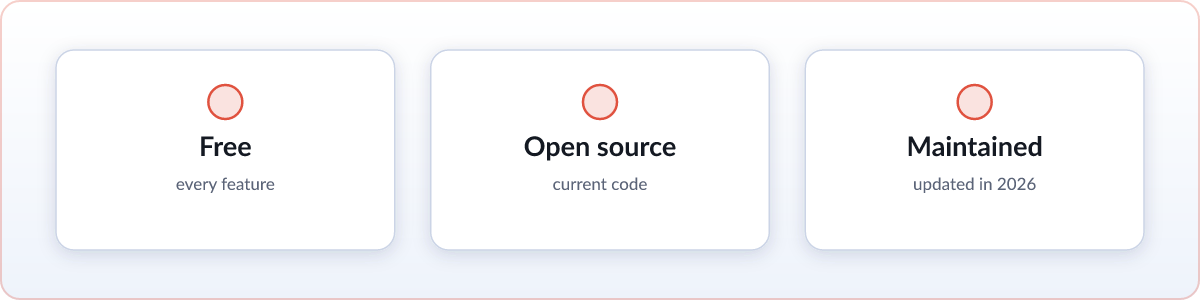 Free
every feature

Open source
current code

Maintained
updated in 2026